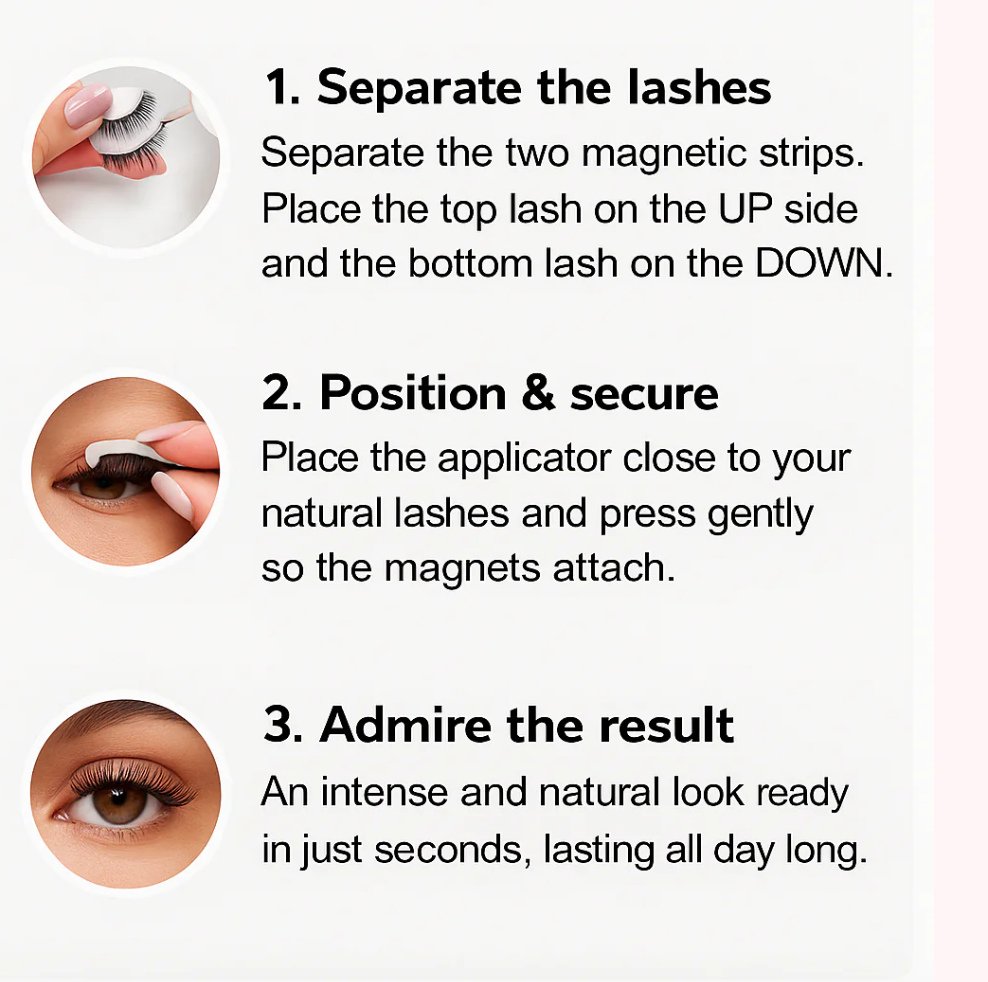 1. Separate the lashes

Separate the two magnetic strips. Place the top lash on the UP side and the bottom lash on the DOWN.

2. Position & secure

Place the applicator close to your natural lashes and press gently so the magnets attach.

3. Admire the result

An intense and natural look ready in just seconds, lasting all day long.